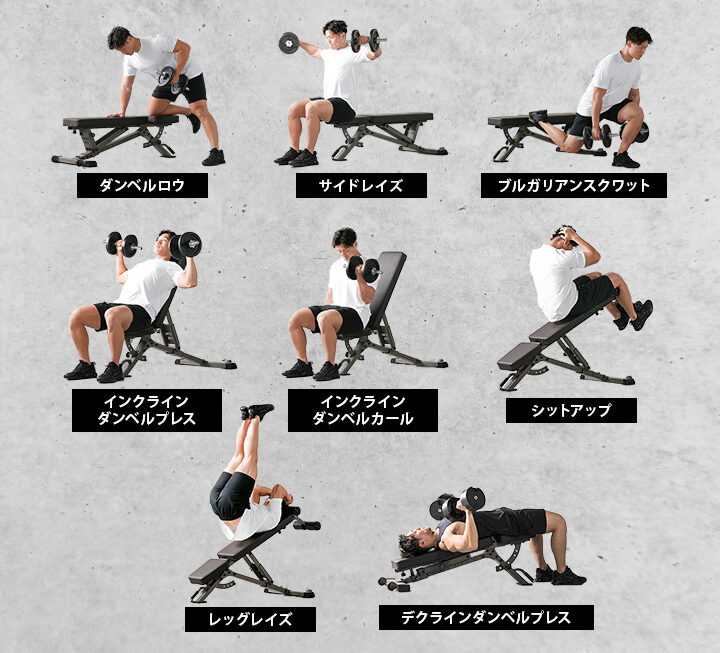 ダンベルロウ

サイドレイズ

ブルガリアンスクワット

インクライン
ダンベルプレス

インクライン
ダンベルカール

シットアップ

レッグレイズ

デクラインダンベルプレス